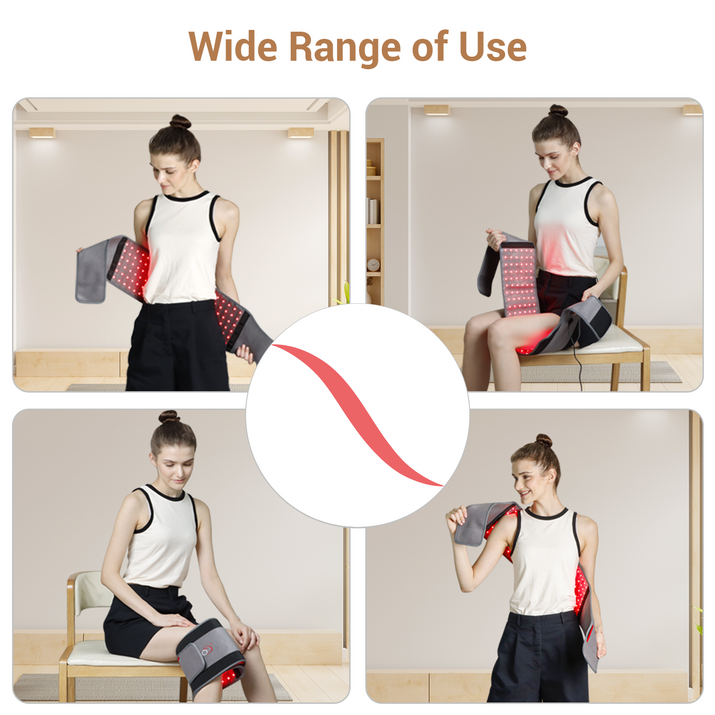 Wide Range of Use