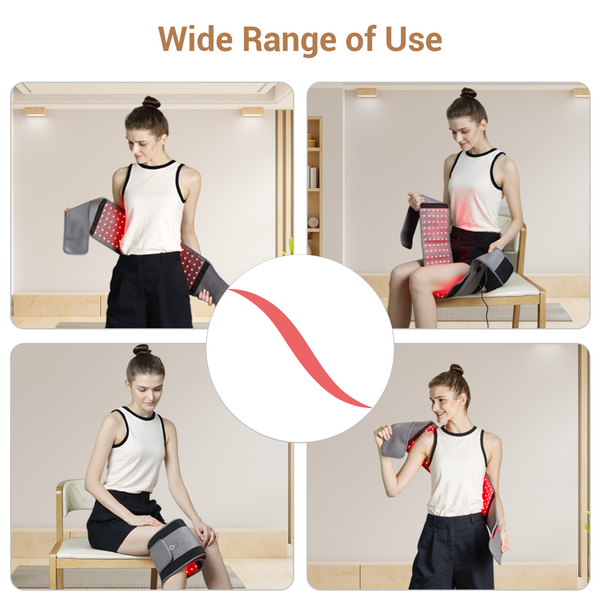 Wide Range of Use